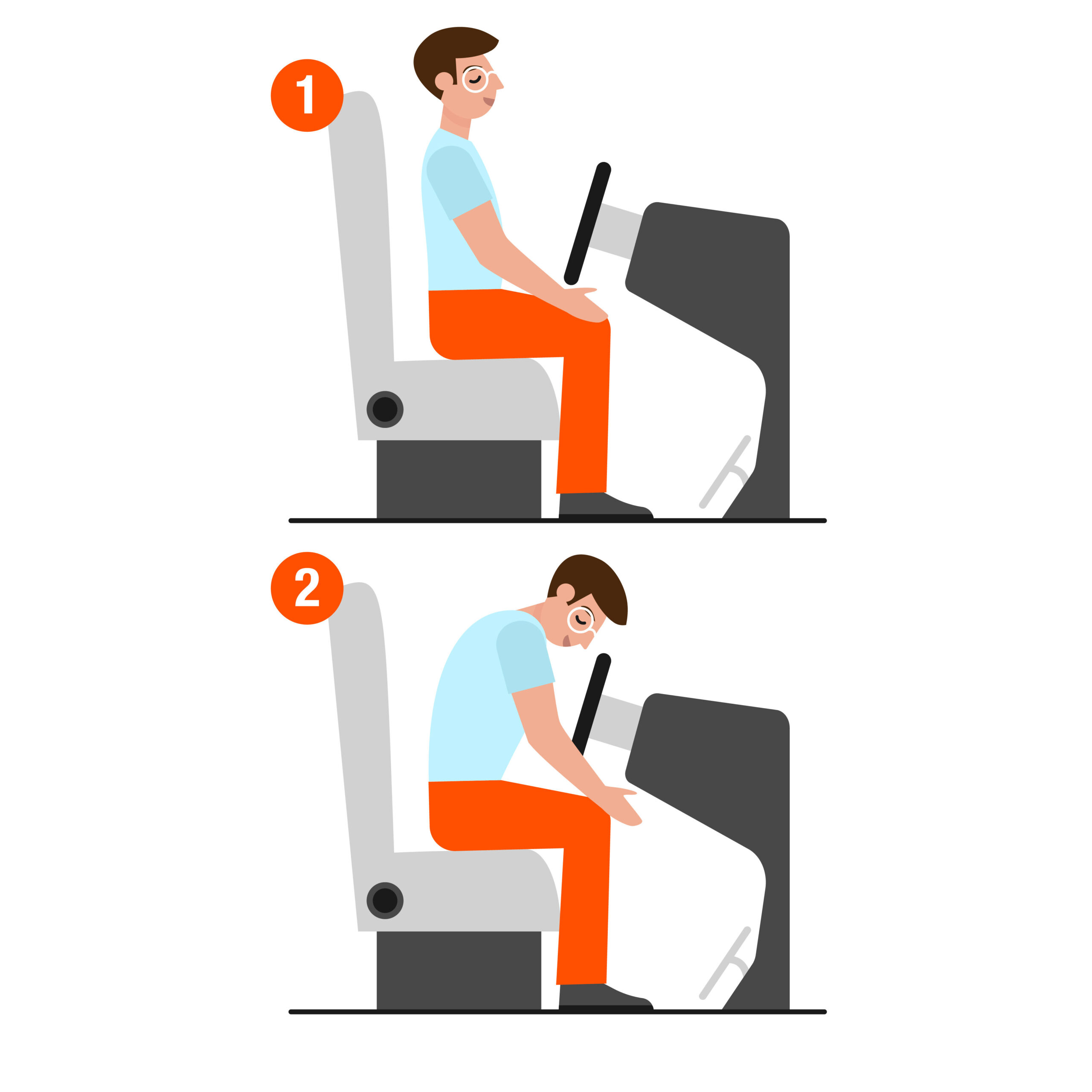 1

2